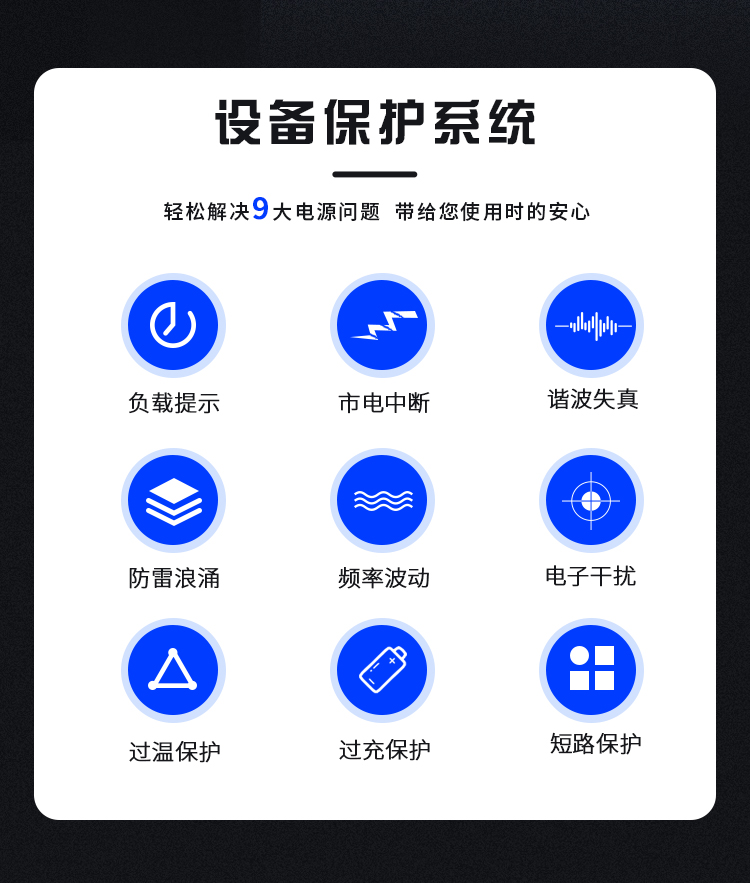 设备保护系统

轻松解决9大电源问题 带给您使用时的安心

负载提示

市电中断

谐波失真

防雷浪涌

频率波动

电子干扰

过温保护

过充保护

短路保护